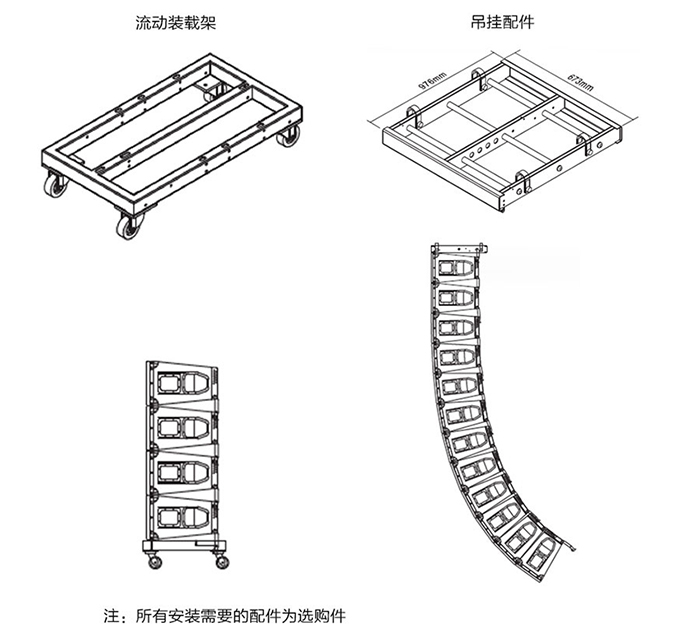 流动装载架

吊挂配件

976mm

673mm

注：所有安装需要的配件为选购件